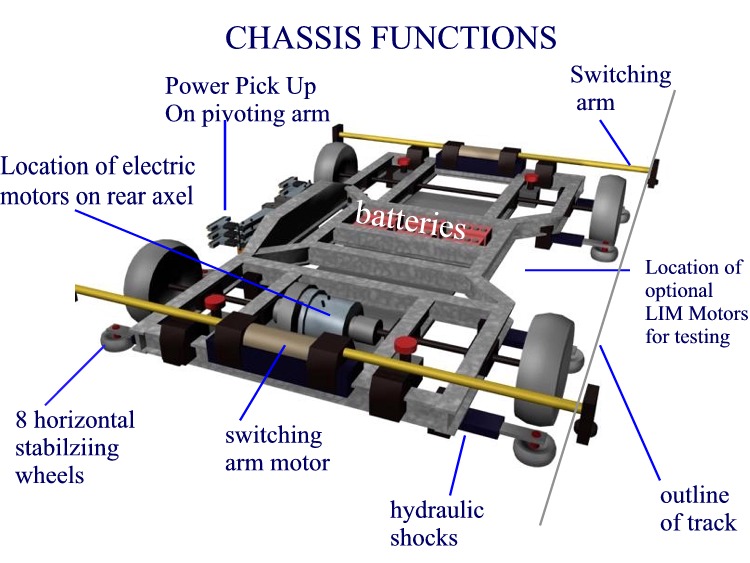 CHASSIS FUNCTIONS

Power Pick Up
On pivoting arm

Switching
arm

Location of electric
motors on rear axel

batteries

Location of
optional
LIM Motors
for testing

8 horizontal
stabilziing
wheels

switching
arm motor

hydraulic
shocks

outline
of track